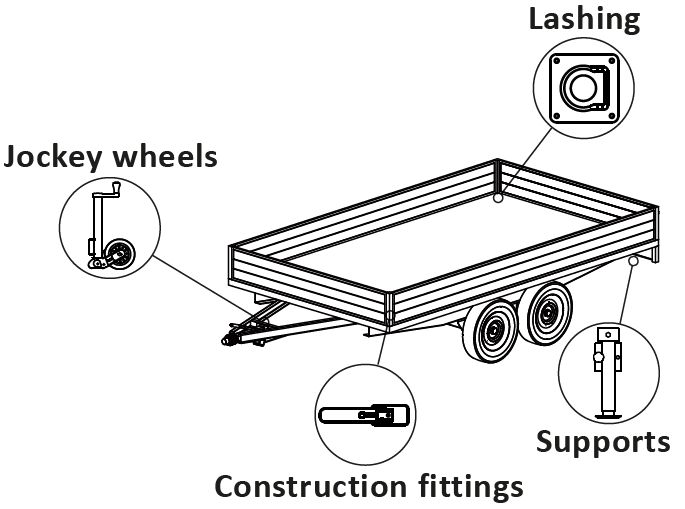 Lashing

Jockey wheels

Supports

Construction fittings